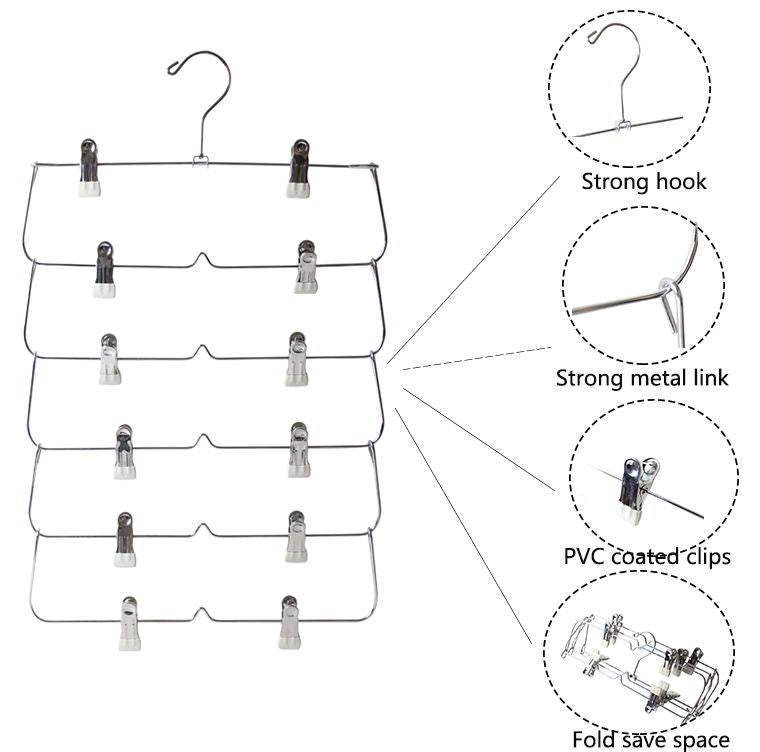 Strong hook

Strong metal link

PVC coated clips

Fold save space