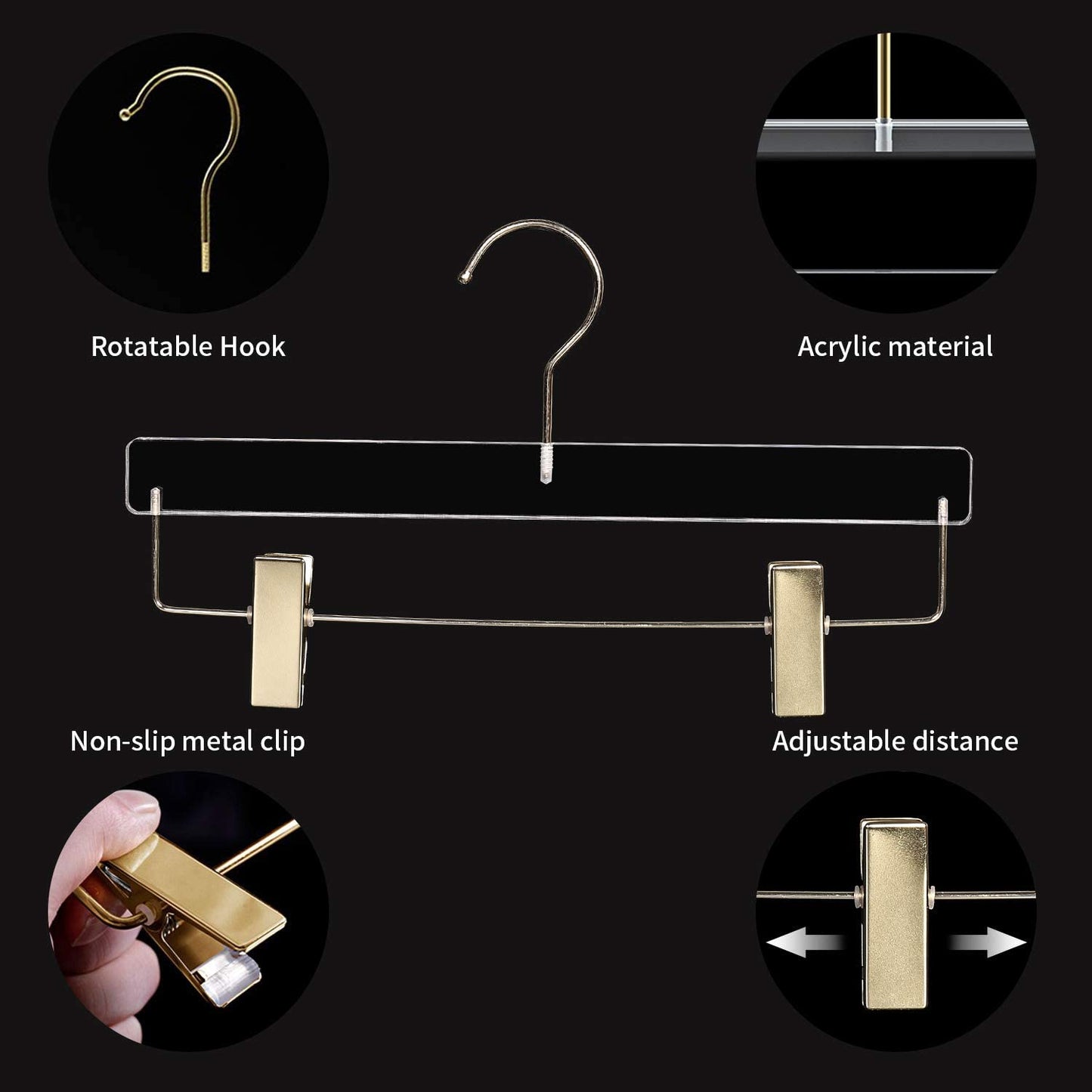 Rotatable Hook

Acrylic material

Non-slip metal clip

Adjustable distance