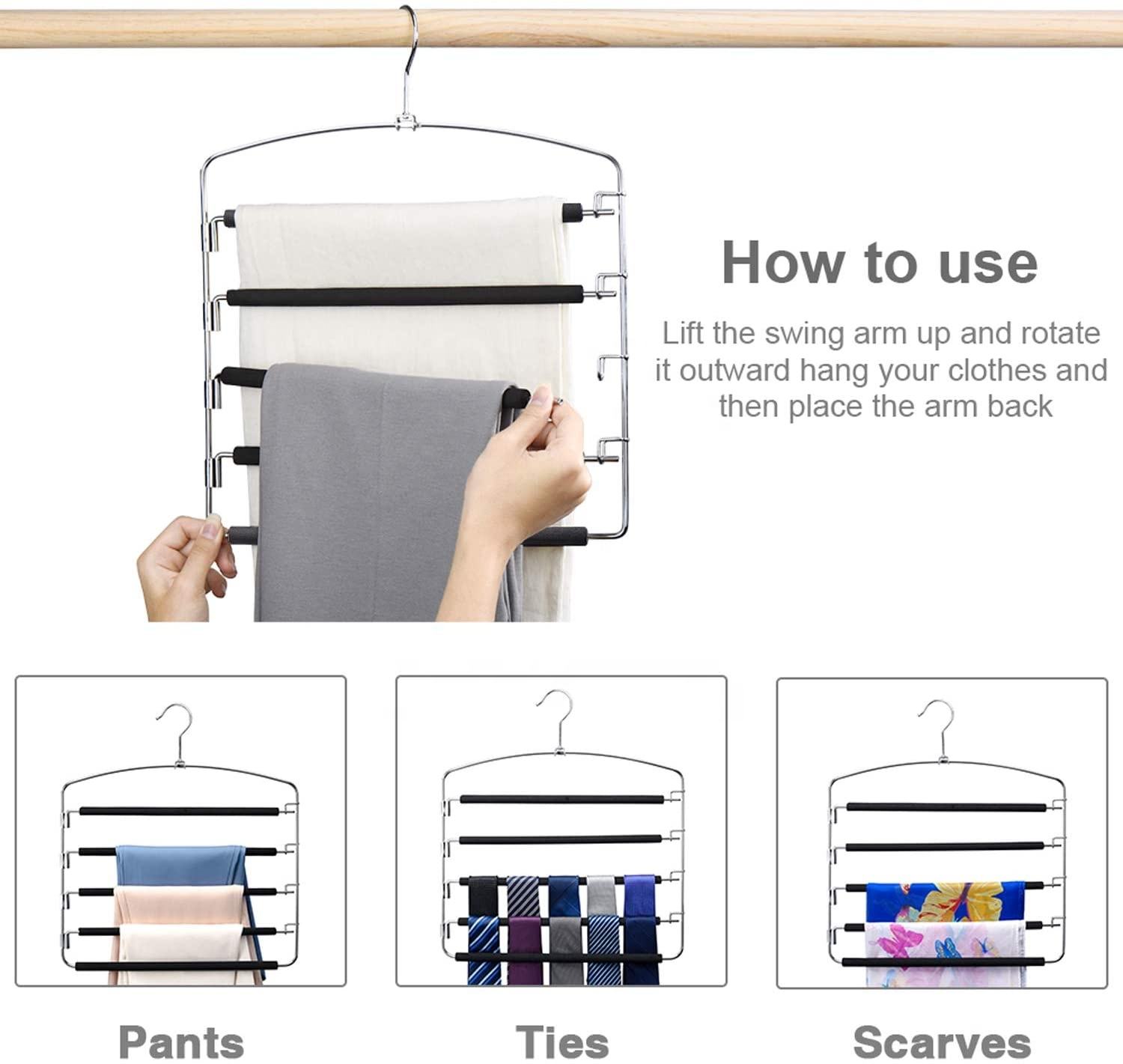 How to use

Lift the swing arm up and rotate it outward hang your clothes and then place the arm back

Pants

Ties

Scarves